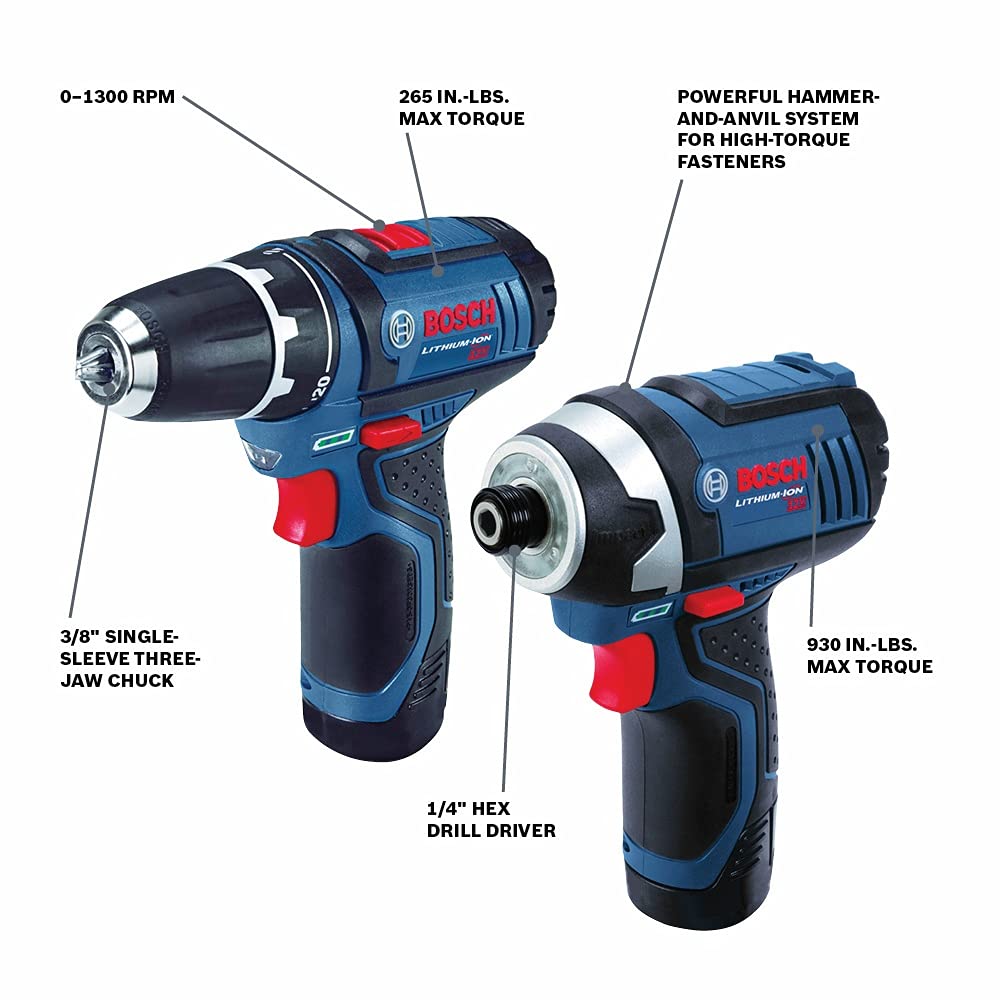 0–1300 RPM

265 IN.-LBS.
MAX TORQUE

POWERFUL HAMMER-AND-ANVIL SYSTEM FOR HIGH-TORQUE FASTENERS

BOSCH
LITHIUM-ION
12V

20

BOSCH
LITHIUM-ION
12V

3/8" SINGLE-SLEEVE THREE-JAW CHUCK

930 IN.-LBS.
MAX TORQUE

1/4" HEX
DRILL DRIVER